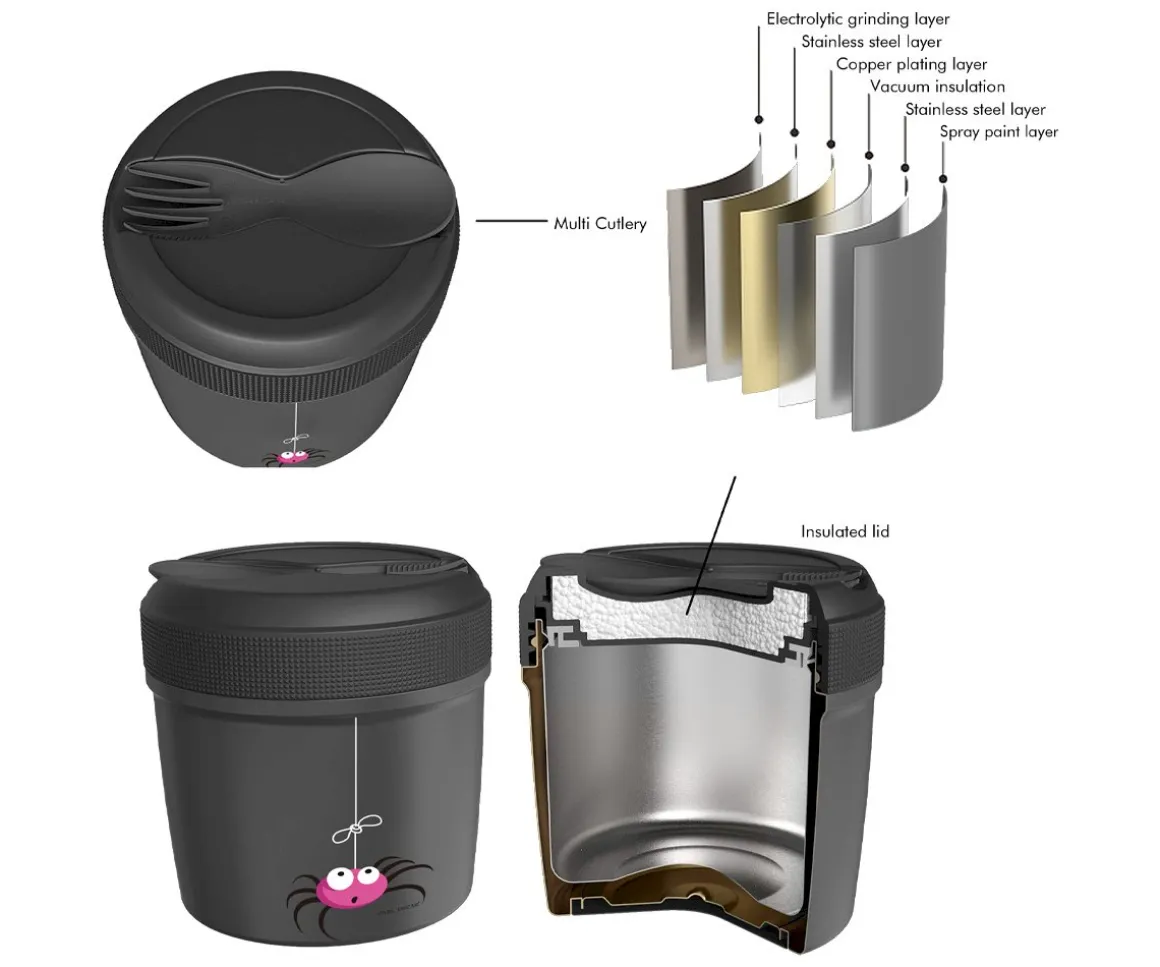 Electrolytic grinding layer
Stainless steel layer
Copper plating layer
Vacuum insulation
Stainless steel layer
Spray paint layer

Multi Cutlery

Insulated lid