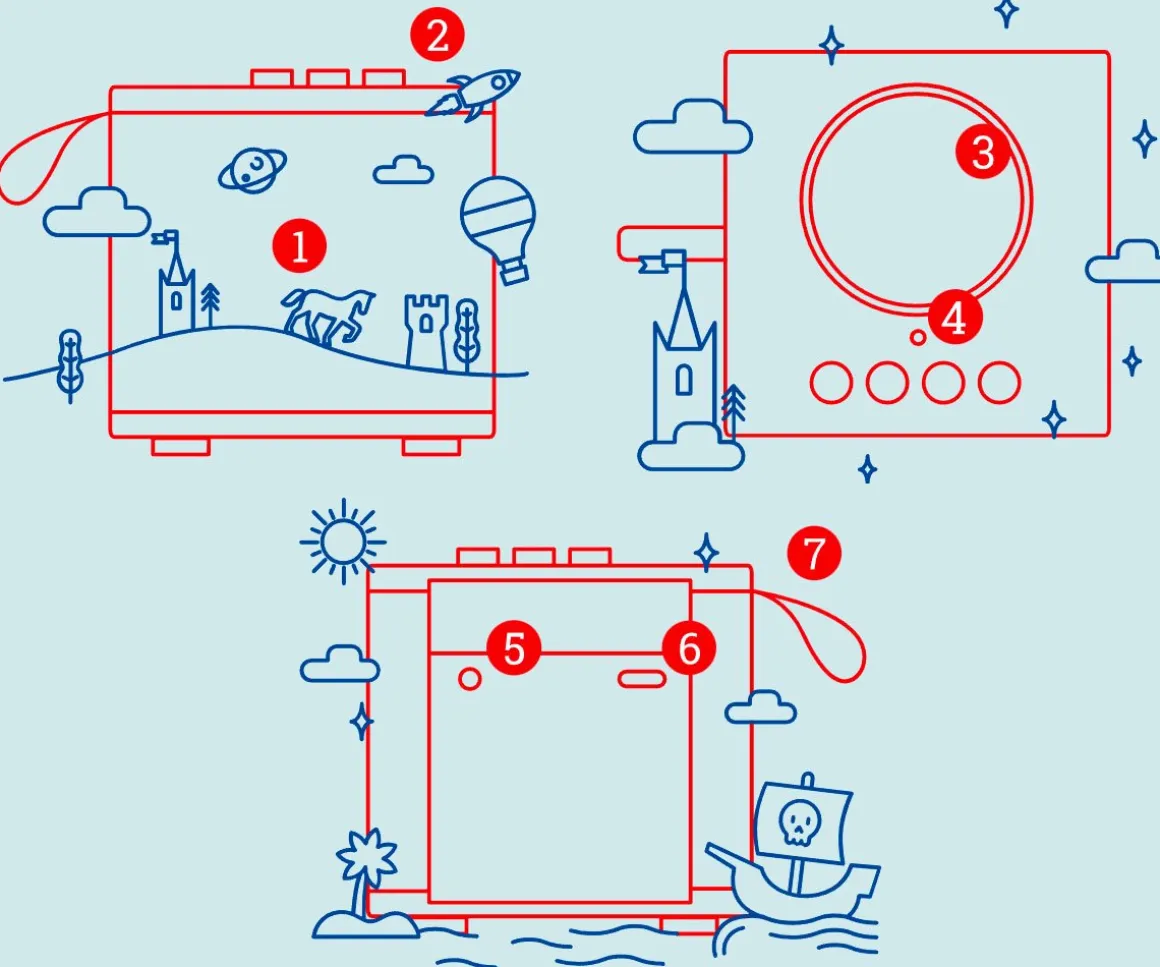 2
1
3
4
7
5
6