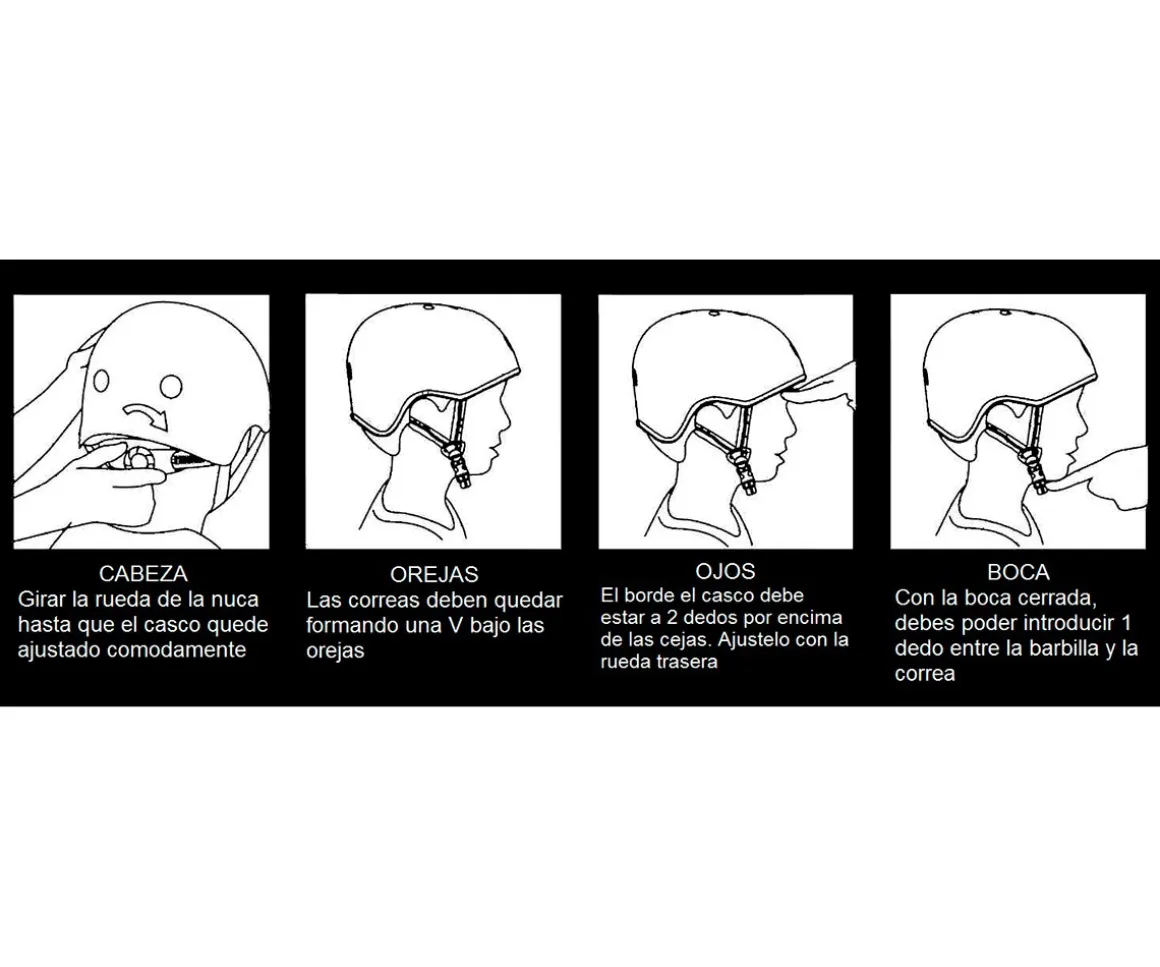 CABEZA
Girar la rueda de la nuca hasta que el casco quede ajustado comodamente

OREJAS
Las correas deben quedar formando una V bajo las orejas

OJOS
El borde el casco debe estar a 2 dedos por encima de las cejas. Ajustelo con la rueda trasera

BOCA
Con la boca cerrada, debes poder introducir 1 dedo entre la barbilla y la correa