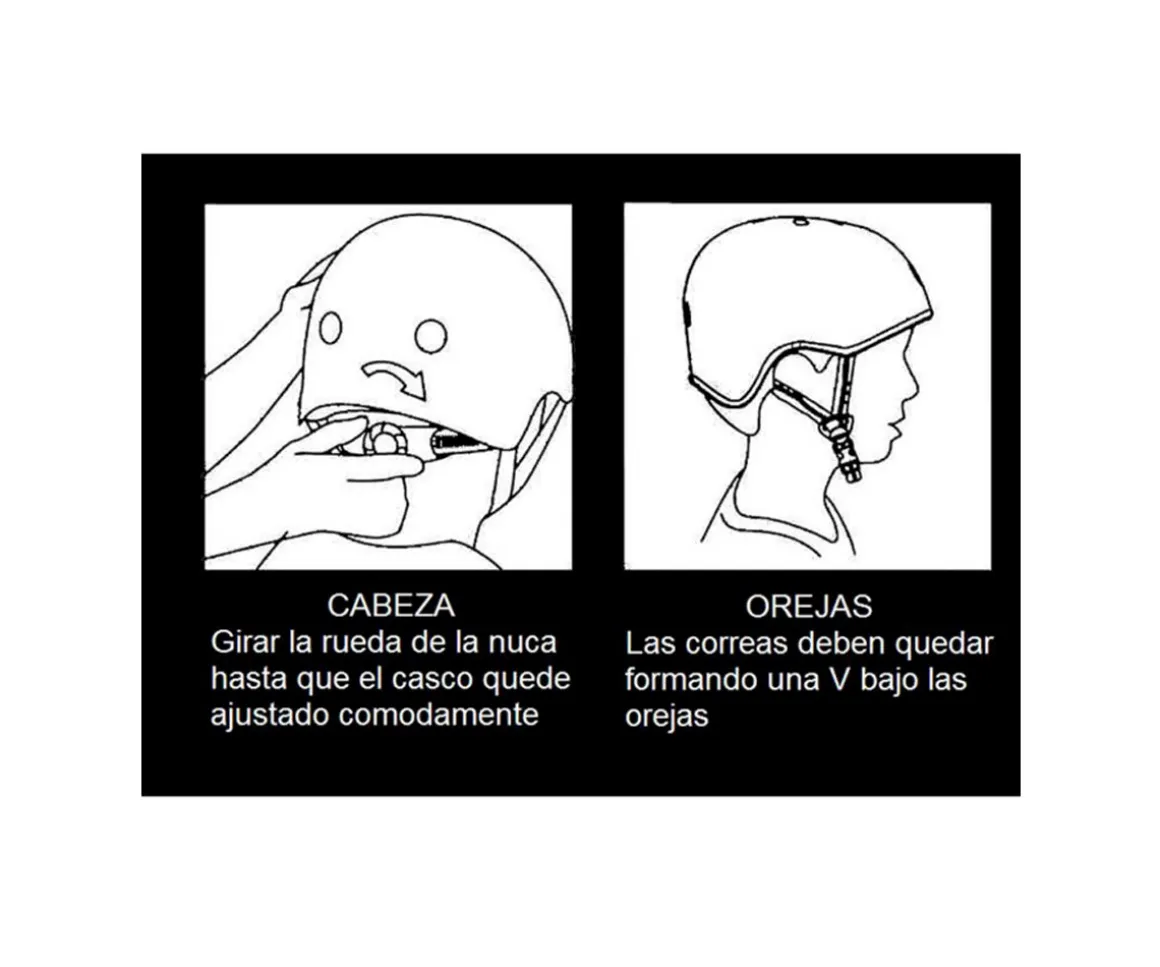 CABEZA
Girar la rueda de la nuca hasta que el casco quede ajustado comodamente

OREJAS
Las correas deben quedar formando una V bajo las orejas